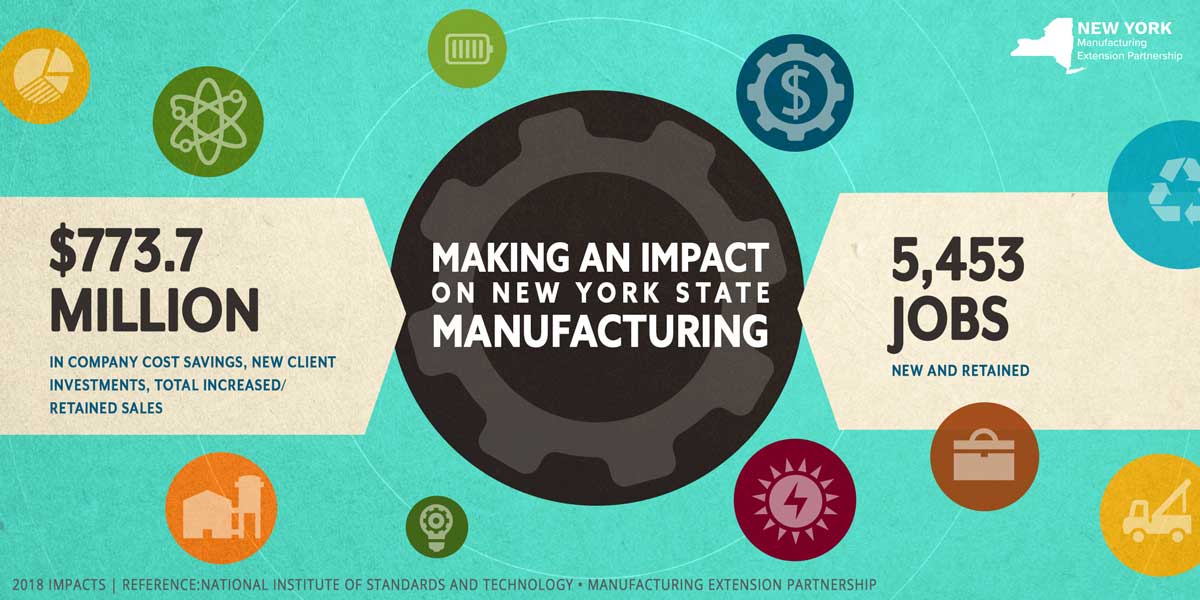 NEW YORK
Manufacturing
Extension Partnership

$773.7 MILLION

IN COMPANY COST SAVINGS, NEW CLIENT INVESTMENTS, TOTAL INCREASED/ RETAINED SALES

MAKING AN IMPACT ON NEW YORK STATE MANUFACTURING

5,453 JOBS

NEW AND RETAINED

2018 IMPACTS | REFERENCE:NATIONAL INSTITUTE OF STANDARDS AND TECHNOLOGY • MANUFACTURING EXTENSION PARTNERSHIP